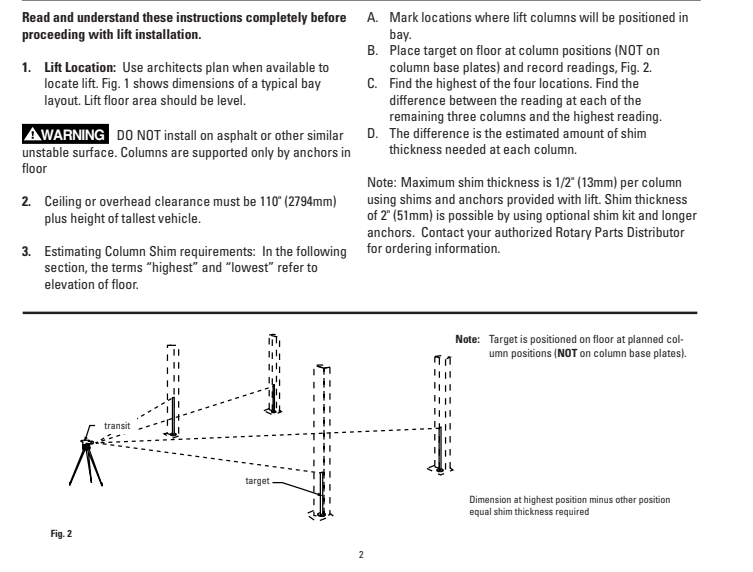 Read and understand these instructions completely before proceeding with lift installation.

1. Lift Location: Use architects plan when available to locate lift. Fig. 1 shows dimensions of a typical bay layout. Lift floor area should be level.

⚠WARNING DO NOT install on asphalt or other similar unstable surface. Columns are supported only by anchors in floor

2. Ceiling or overhead clearance must be 110" (2794mm) plus height of tallest vehicle.

3. Estimating Column Shim requirements: In the following section, the terms "highest" and "lowest" refer to elevation of floor.

A. Mark locations where lift columns will be positioned in bay.
B. Place target on floor at column positions (NOT on column base plates) and record readings, Fig. 2.
C. Find the highest of the four locations. Find the difference between the reading at each of the remaining three columns and the highest reading.
D. The difference is the estimated amount of shim thickness needed at each column.

Note: Maximum shim thickness is 1/2" (13mm) per column using shims and anchors provided with lift. Shim thickness of 2" (51mm) is possible by using optional shim kit and longer anchors. Contact your authorized Rotary Parts Distributor for ordering information.

transit

target

Note: Target is positioned on floor at planned column positions (NOT on column base plates).

Dimension at highest position minus other position equal shim thickness required

Fig. 2

2